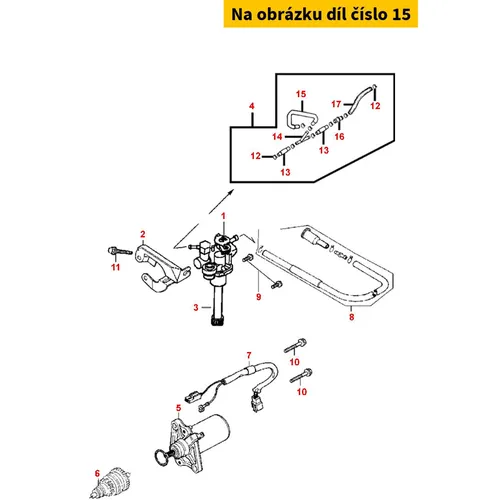 Na obrázku díl číslo 15

4
15
17
12
14
16
13
12
13
1
2
11
9
3
8
7
10
10
5
6