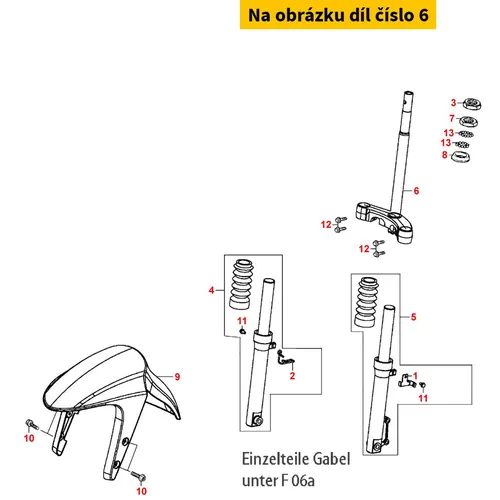 Na obrázku díl číslo 6

3
7
13
13
8
6
12
12
4
11
2
5
1
11
9
10
10

Einzelteile Gabel
unter F 06a