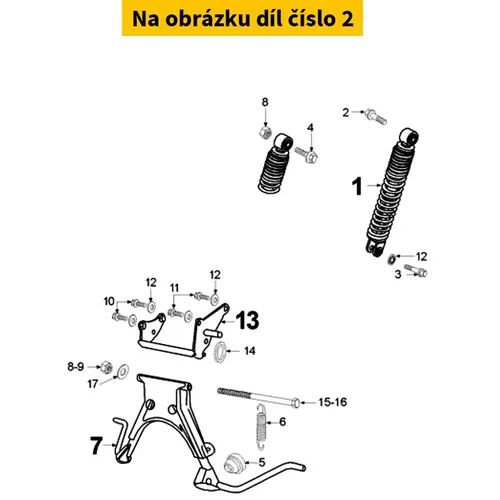 Na obrázku díl číslo 2

8
4
2
1
12
3
12
11
12
10
13
14
8-9
17
15-16
6
7
5