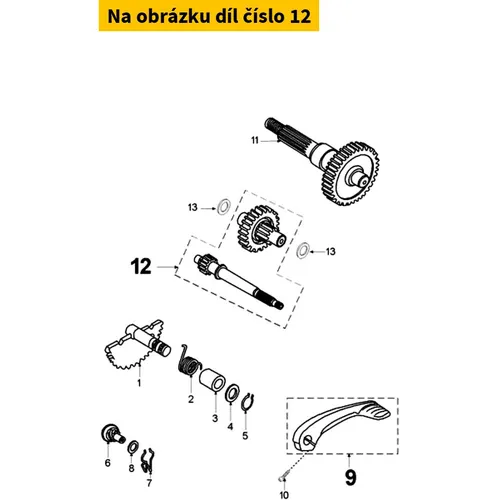 Na obrázku díl číslo 12

11

13

13

12

1

2

3

4

5

6

8

7

9

10