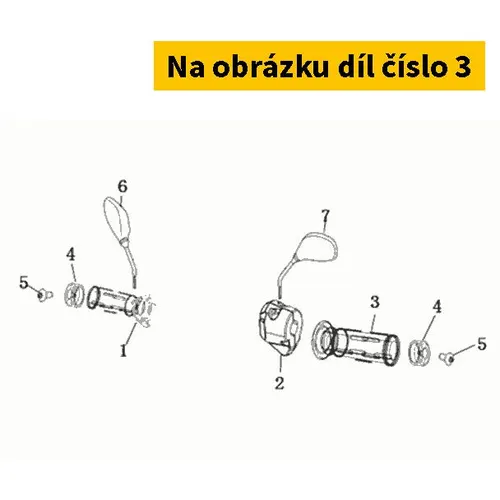 Na obrázku díl číslo 3

6
4
5
1
7
3
4
5
2