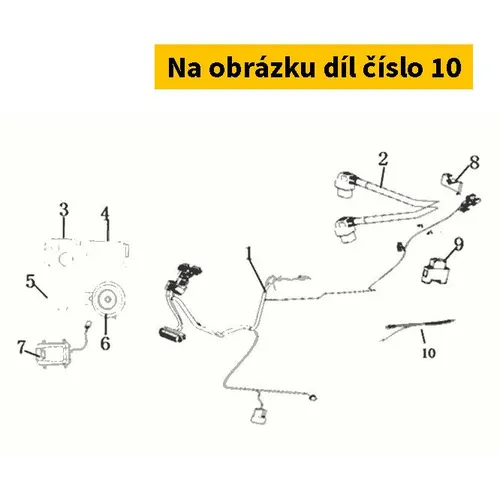 Na obrázku díl číslo 10

2
8
3
4
1
9
5
6
7
10