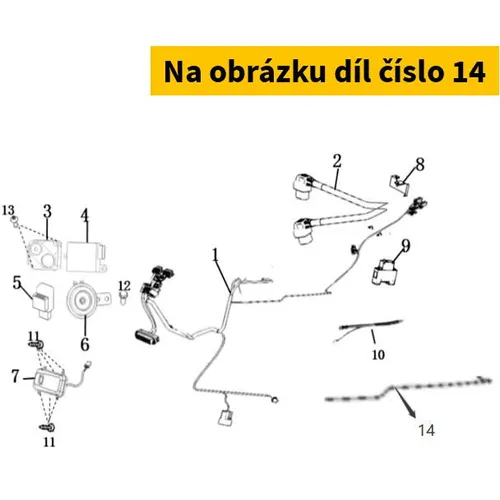 Na obrázku díl číslo 14

2
8
13
3
4
1
9
5
12
6
10
11
7
11
14