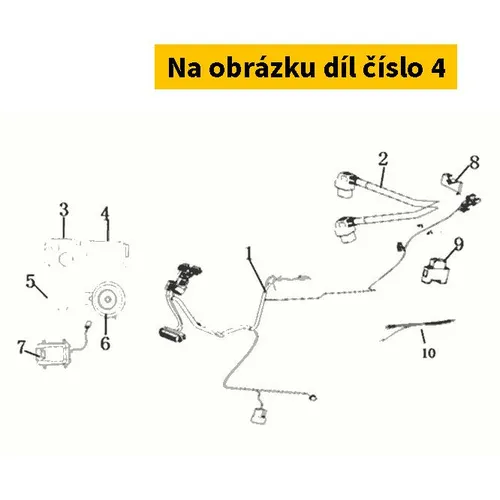 Na obrázku díl číslo 4

2
8
3
4
1
9
5
6
7
10