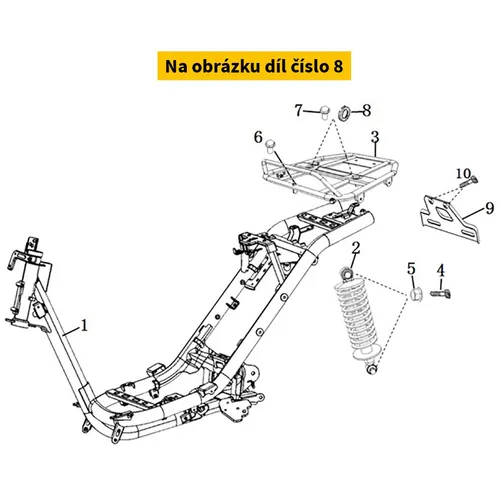 Na obrázku díl číslo 8

7
8
6
3
10
9
2
5
4
1