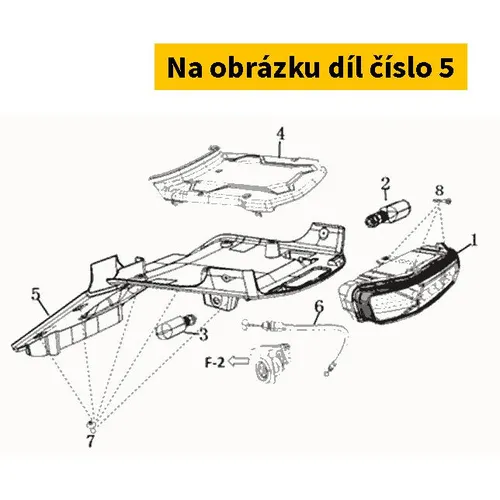 Na obrázku díl číslo 5

4
2
8
1
5
6
3
F-2
7