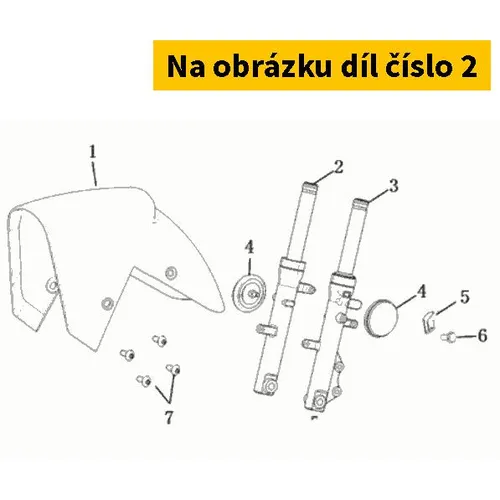 Na obrázku díl číslo 2

1
2
3
4
4
5
6
7