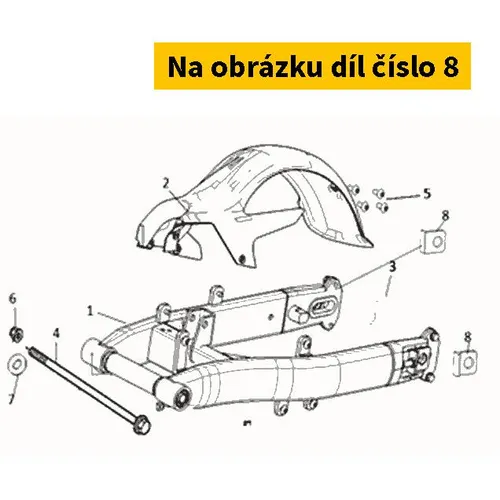 Na obrázku díl číslo 8

2
5
8
3
6
1
4
8
7