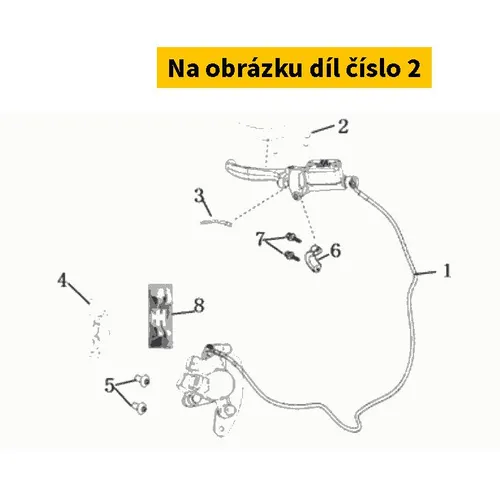 Na obrázku díl číslo 2

2
3
7
6
1
4
8
5