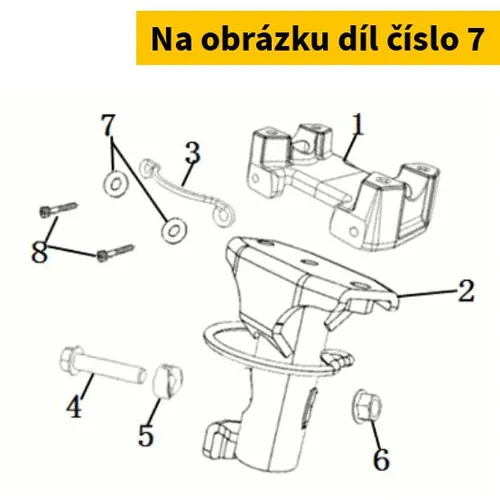 Na obrázku díl číslo 7

7
3
1
8
2
4
5
6