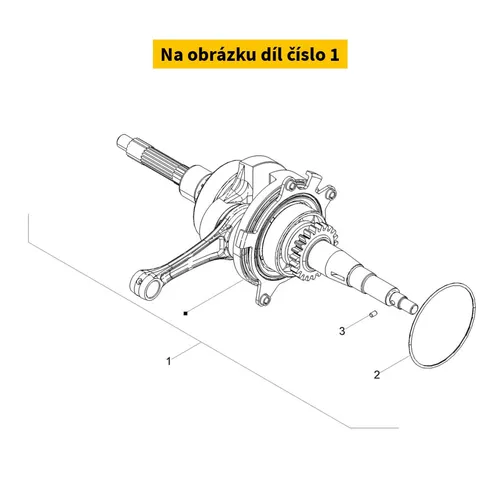 Na obrázku díl číslo 1

3

1

2