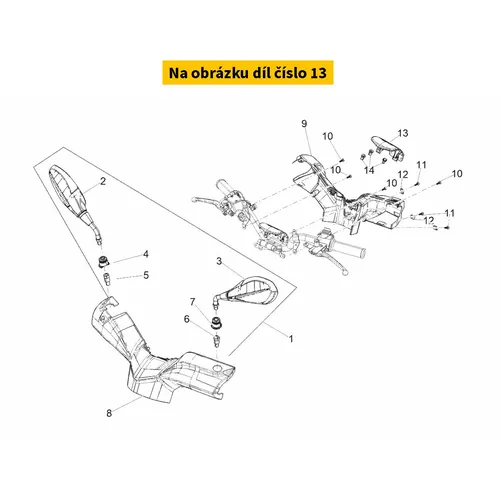 Na obrázku díl číslo 13

9
10
13
10
14
11
12
10
10
11
12
2
4
5
3
7
6
1
8