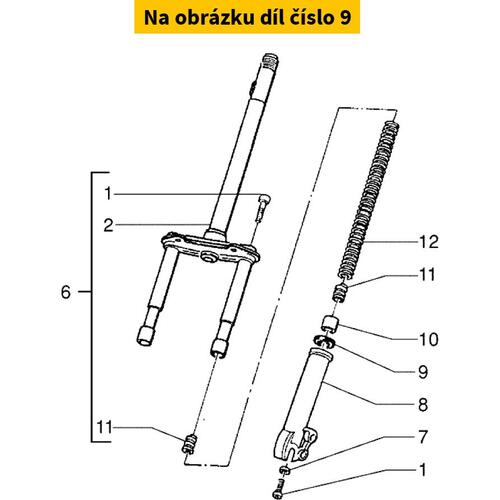 Na obrázku díl číslo 9

1
2
6
11
12
11
10
9
8
7
1