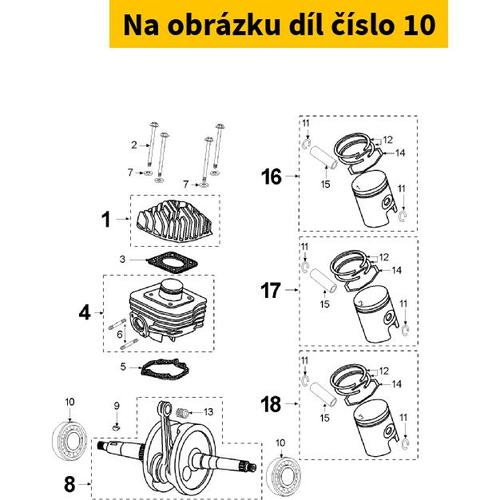 Na obrázku díl číslo 10

2
7
7
1
3
4
6
5
10
9
13
8
10
11
12
14
16
15
11
11
12
14
17
15
11
11
12
14
18
15
11