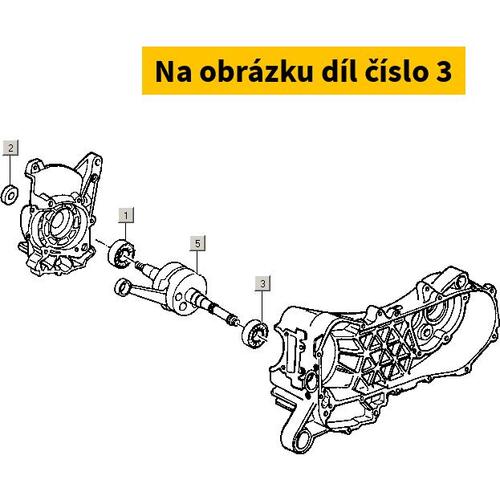 Na obrázku díl číslo 3

2

1

5

3