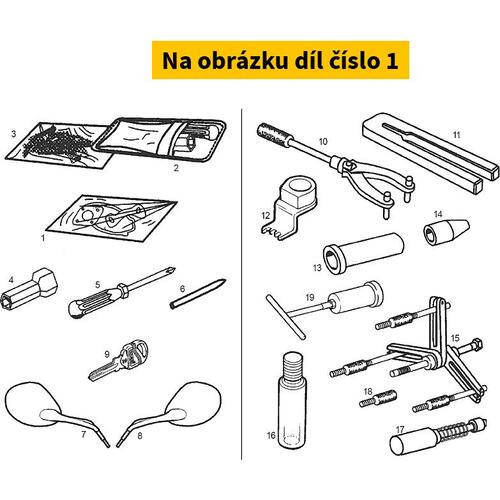 Na obrázku díl číslo 1

3
2
1
4
5
6
9
7
8
10
11
12
14
13
19
15
18
16
17