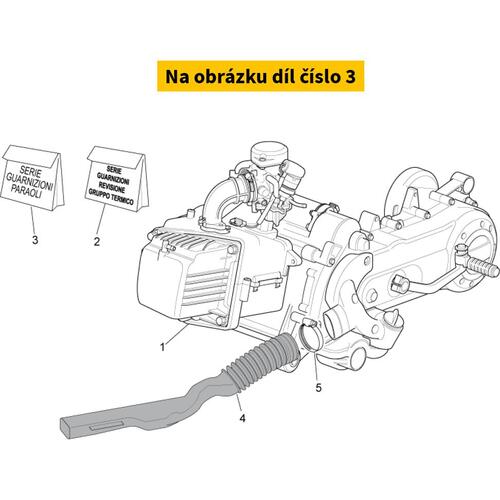 Na obrázku díl číslo 3

SERIE GUARNIZIONI PARAOLI

SERIE GUARNIZIONI REVISIONE GRUPPO TERMICO

3

2

1

5

4