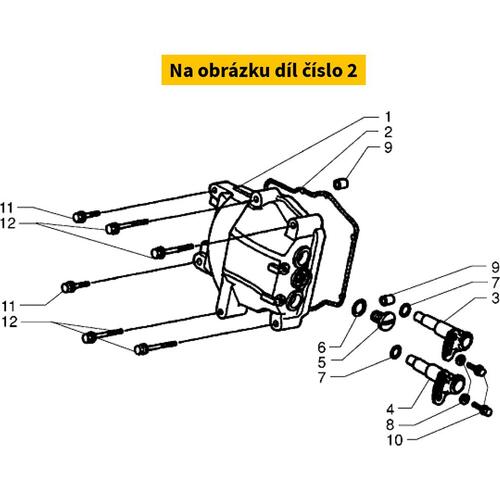 Na obrázku díl číslo 2

1
2
9
11
12
11
12
9
7
3
6
5
7
4
8
10