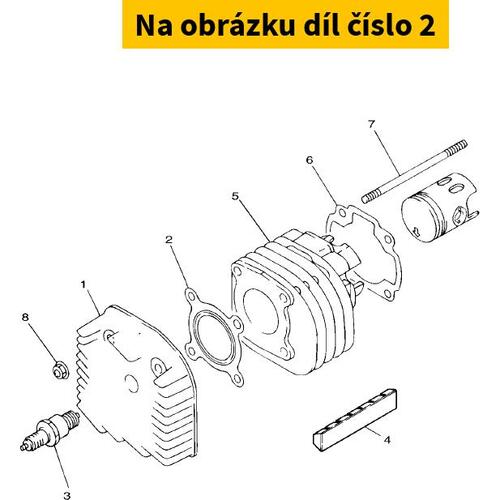 Na obrázku díl číslo 2

7
6
5
2
1
8
4
3