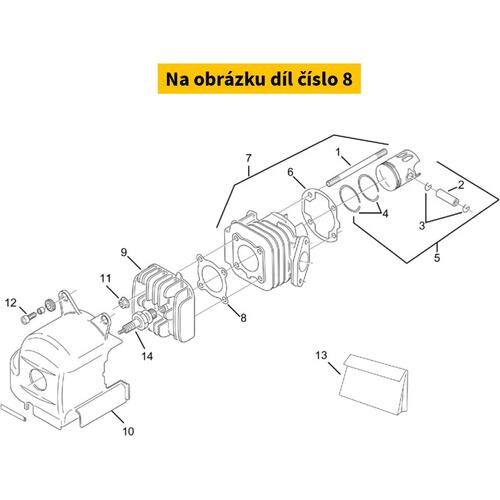 Na obrázku díl číslo 8

7
1
6
2
4
3
5
9
11
12
8
14
13
10