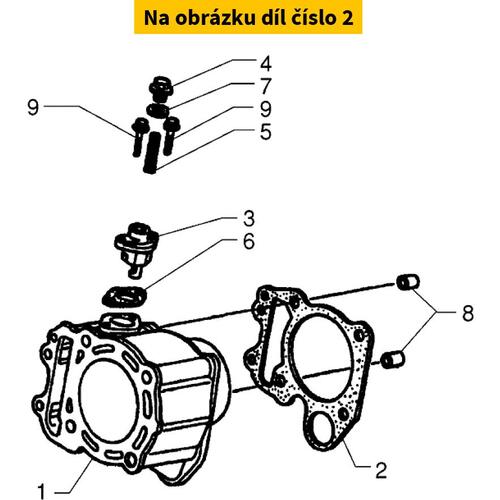 Na obrázku díl číslo 2

4
7
9
9
5
3
6
8
2
1