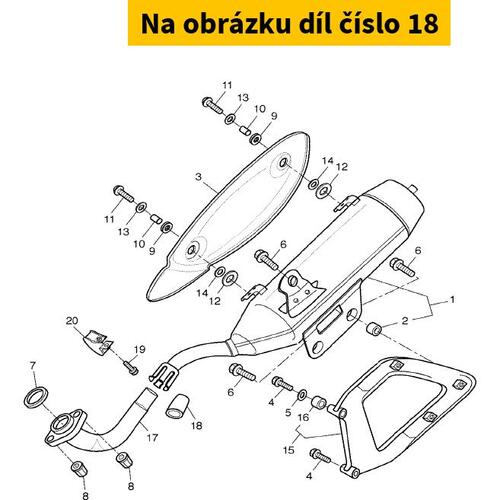 Na obrázku díl číslo 18

11
13
10
9
3
14
12
11
13
10
9
6
6
14
12
1
2
20
19
7
6
4
5
16
18
17
15
4
8
8