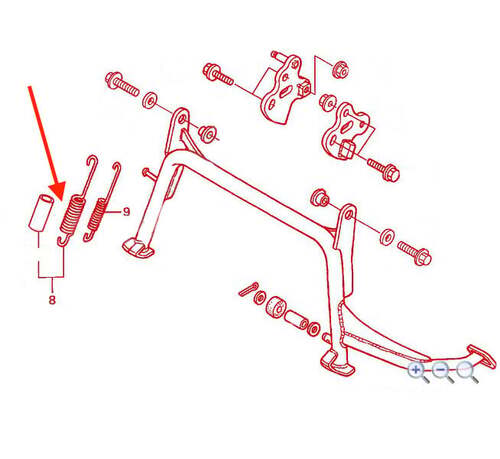 9
8