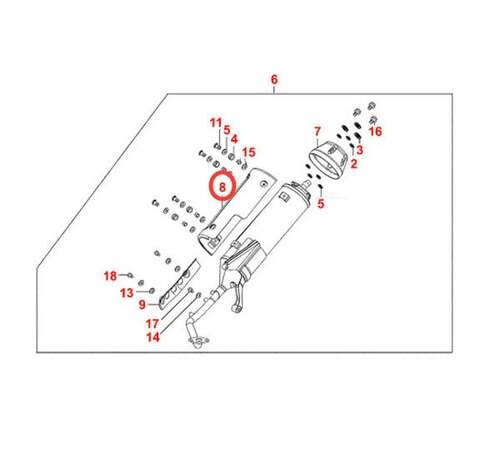 6

11
5
4
15
7
16
3
2
8
5
18
13
9
17
14