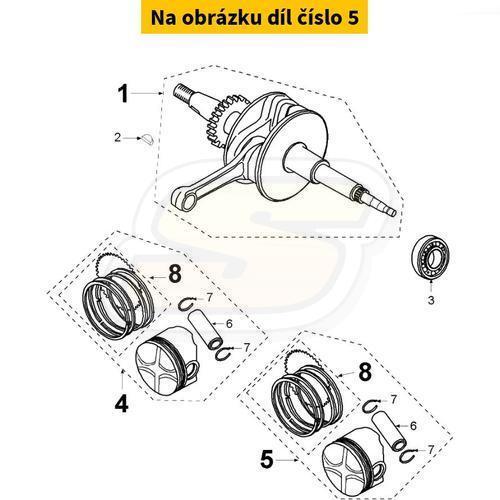 Na obrázku díl číslo 5

1
2
3
8
7
6
7
4
8
7
6
7
5