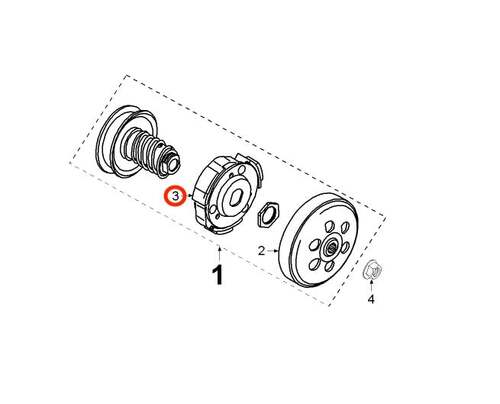 3
2
1
4