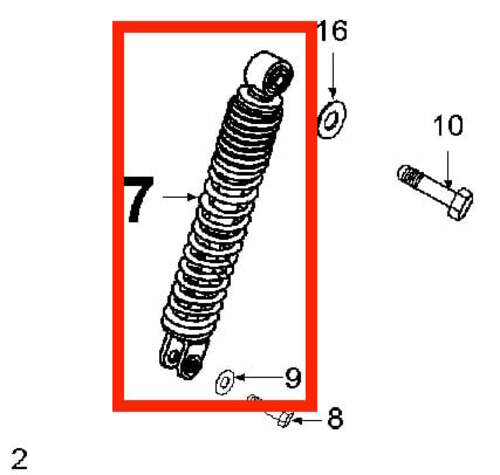 16

10

7

9

8

2