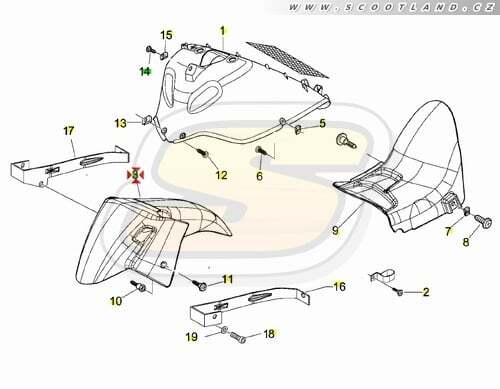 WWW.SCOOTLAND.CZ

15
1
14
13
5
17
12
6
3
9
7
8
11
10
16
2
19
18