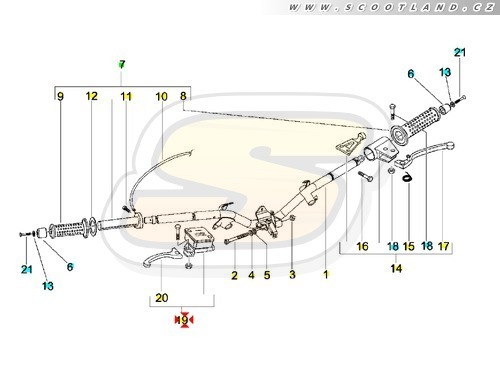 WWW.SCOOTLAND.CZ

7
9 12 11 10 8
21
6 13
21
13
6
2 4 5 3 1
16 18 15 18 17
14
20
19