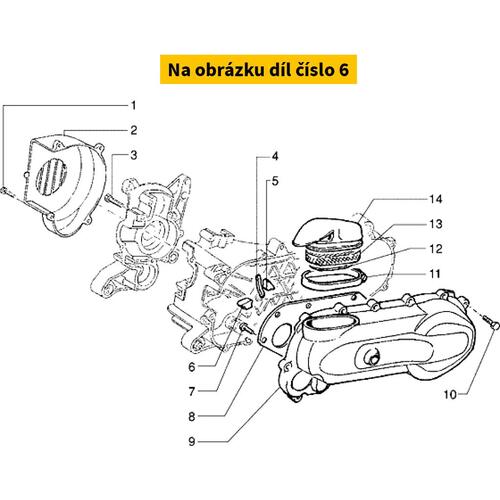 Na obrázku díl číslo 6

1
2
3
4
5
14
13
12
11
6
7
8
9
10