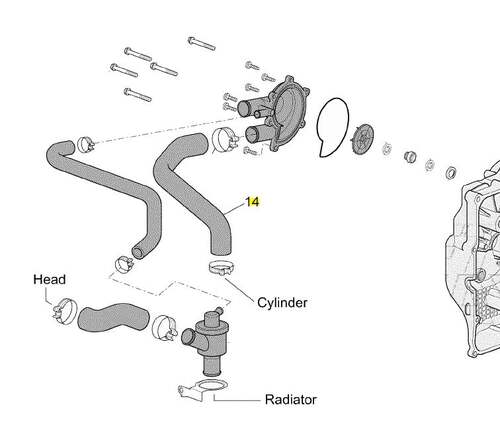 14

Head

Cylinder

Radiator