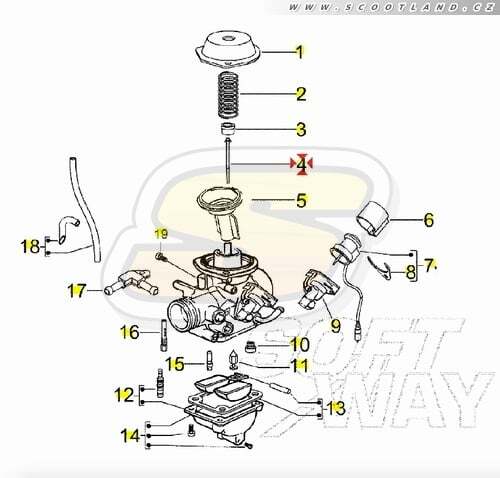 WWW.SCOOTLAND.CZ

1
2
3
4
5
6
7
8
9
10
11
12
13
14
15
16
17
18
19

SOFT WAY