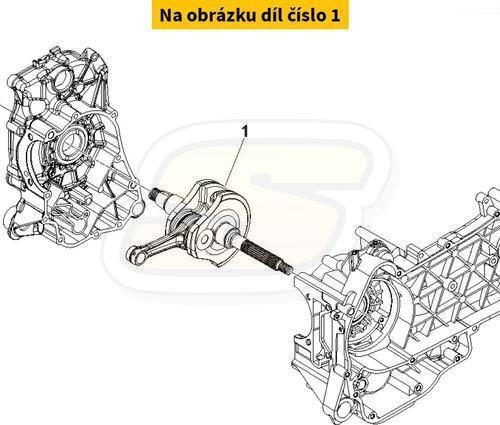 Na obrázku díl číslo 1

1