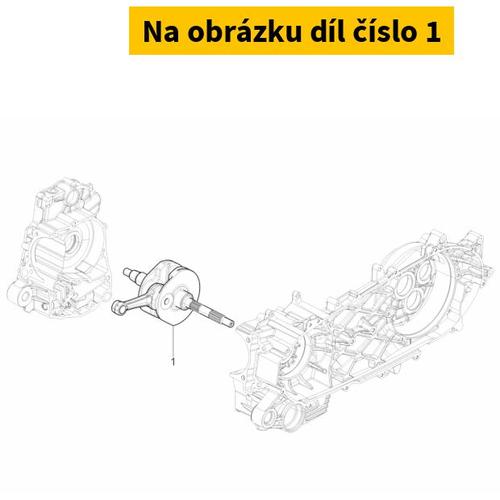 Na obrázku díl číslo 1

1