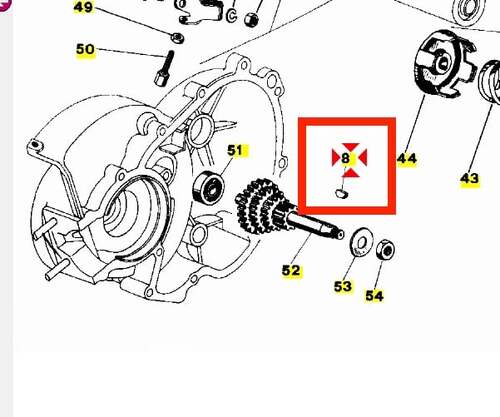 49

50

51

8

44

43

52

53

54