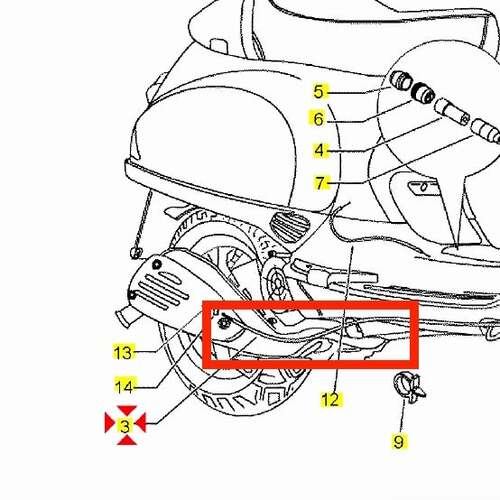 5
6
4
7
13
14
3
12
9