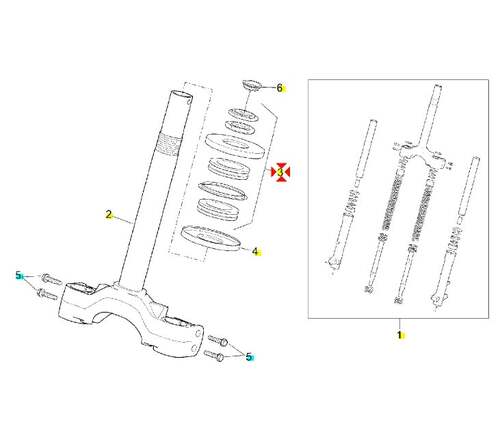 6
3
2
4
5
5
1