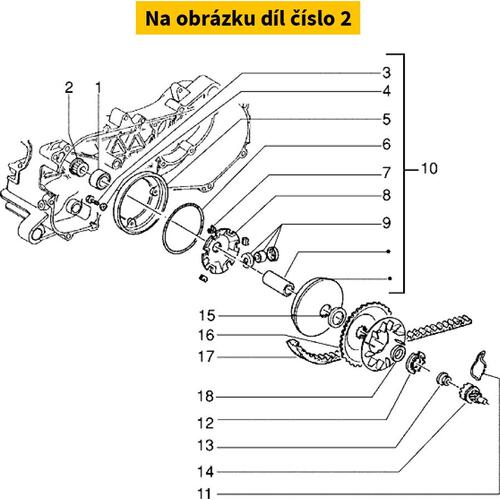 Na obrázku díl číslo 2

2
1
3
4
5
6
7
8
9
10
15
16
17
18
12
13
14
11