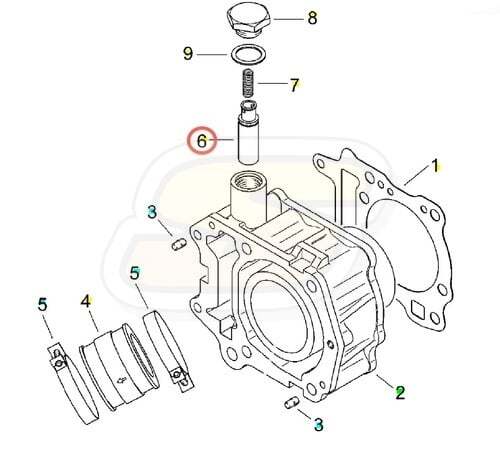 8
9
7
6
1
3
5
5
4
2
3