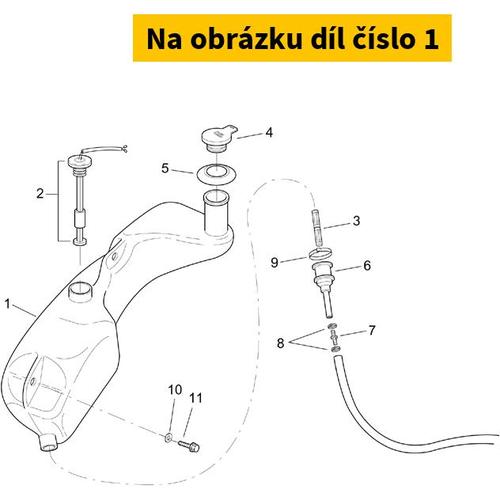 Na obrázku díl číslo 1

4
5
2
3
9
6
1
7
8
10
11