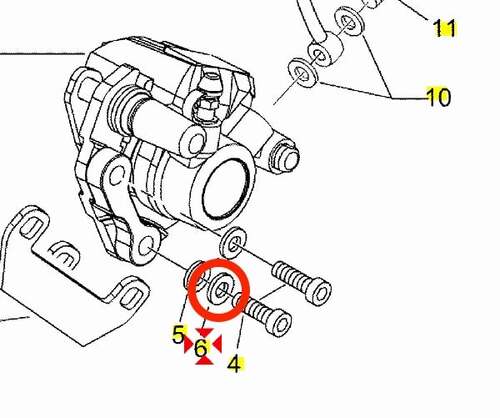 11
10
5
6
4