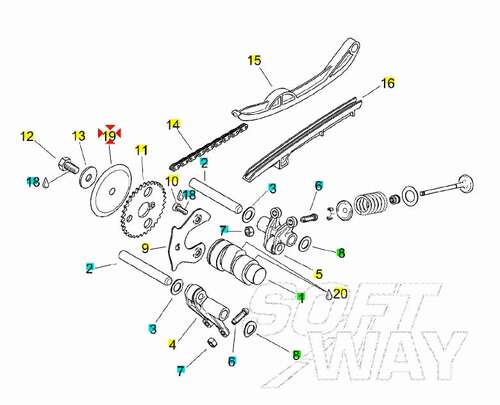 15
16
12
13
19
14
11
2
18
10
18
3
6
7
9
8
2
5
1
20
3
4
6
8
7
SOFT
WAY