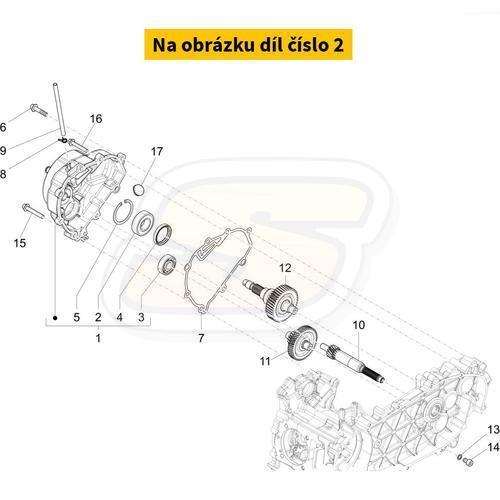 Na obrázku díl číslo 2

6
16
9
8
17
15
12
5 2 4 3
1
7
10
11
13
14