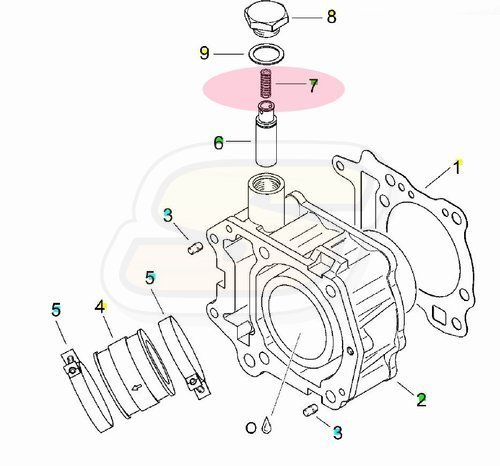 8
9
7
6
1
3
5
5
4
2
O
3