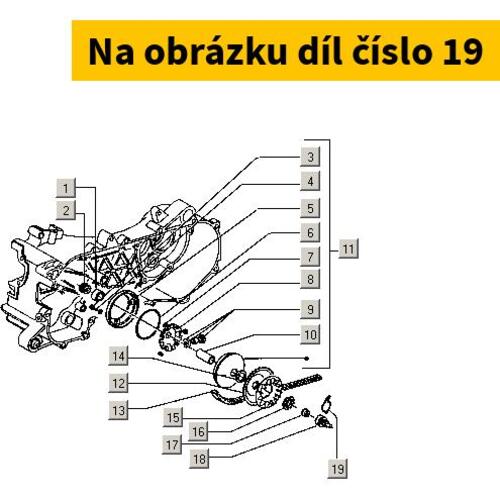 Na obrázku díl číslo 19

1
2
3
4
5
6
7
8
9
10
11
14
12
13
15
16
17
18
19