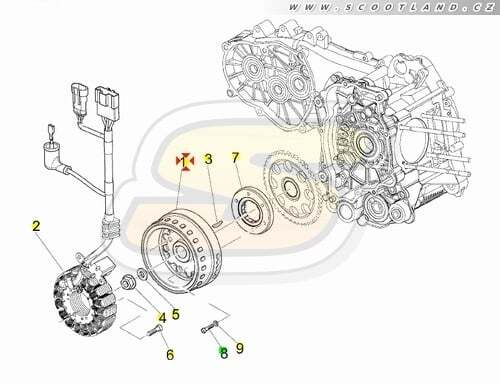 WWW.SCOOTLAND.CZ

1
3
7
2
4
5
6
8
9